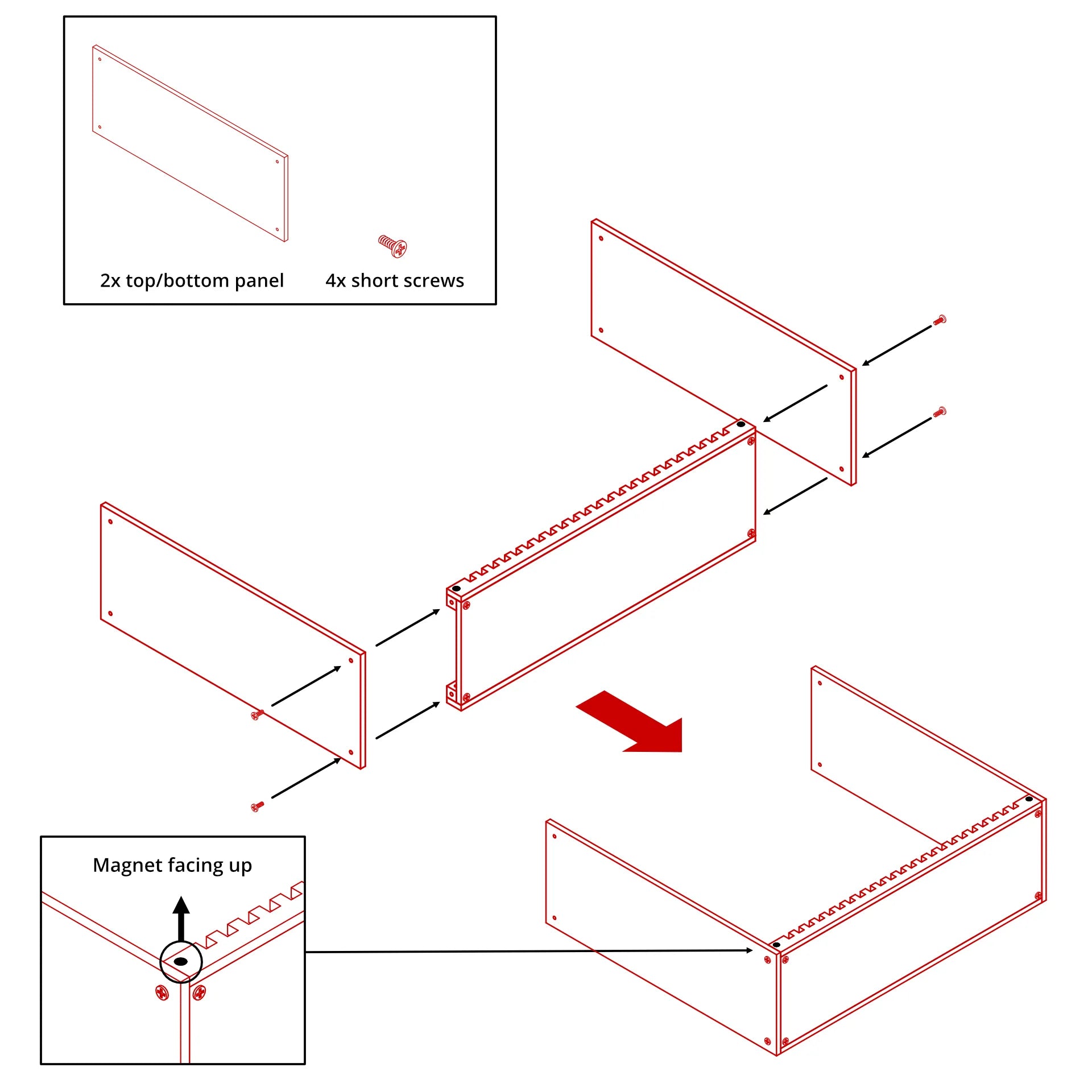 2x top/bottom panel

4x short screws

Magnet facing up