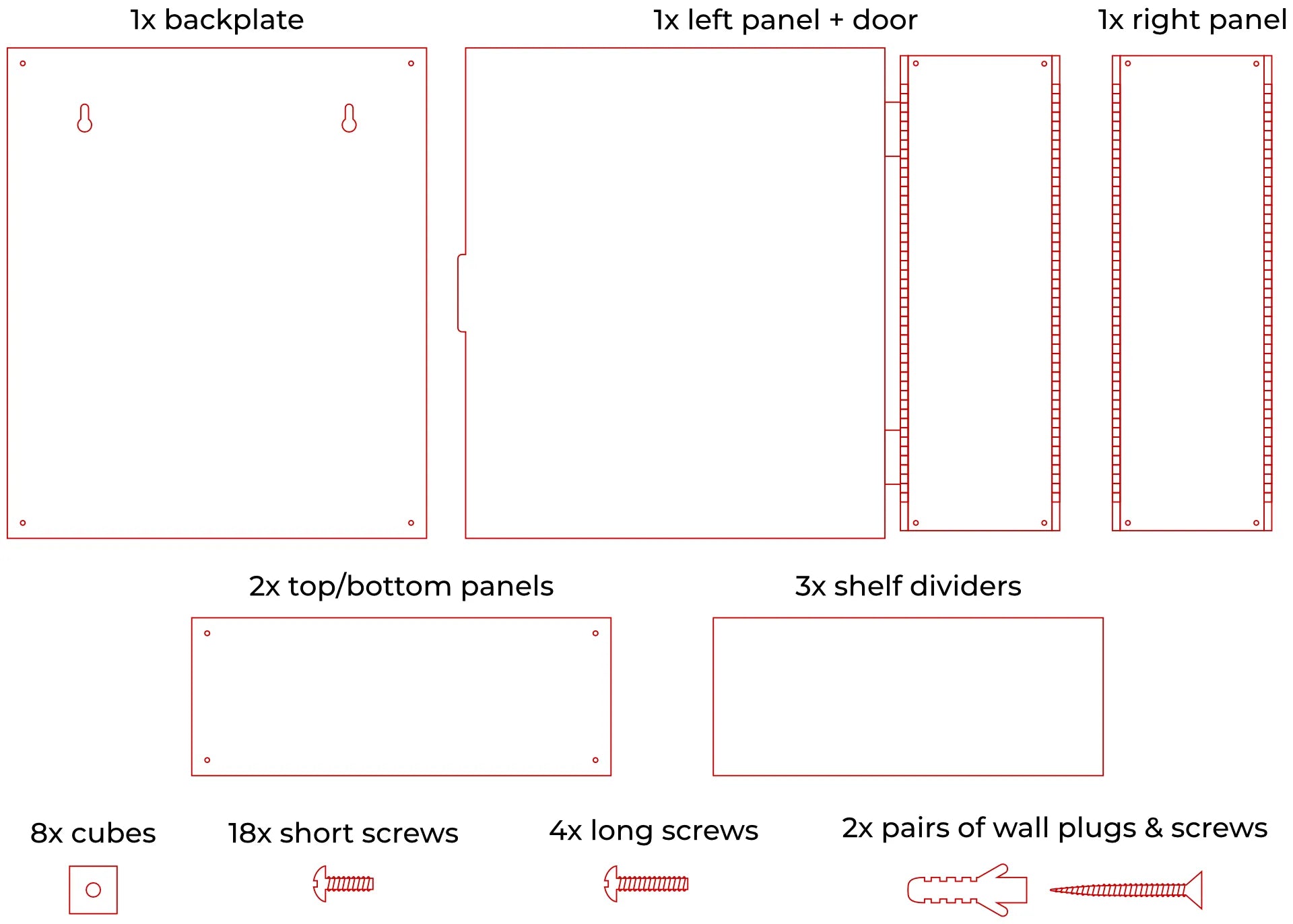 1x backplate

1x left panel + door

1x right panel

2x top/bottom panels

3x shelf dividers

8x cubes

18x short screws

4x long screws

2x pairs of wall plugs & screws